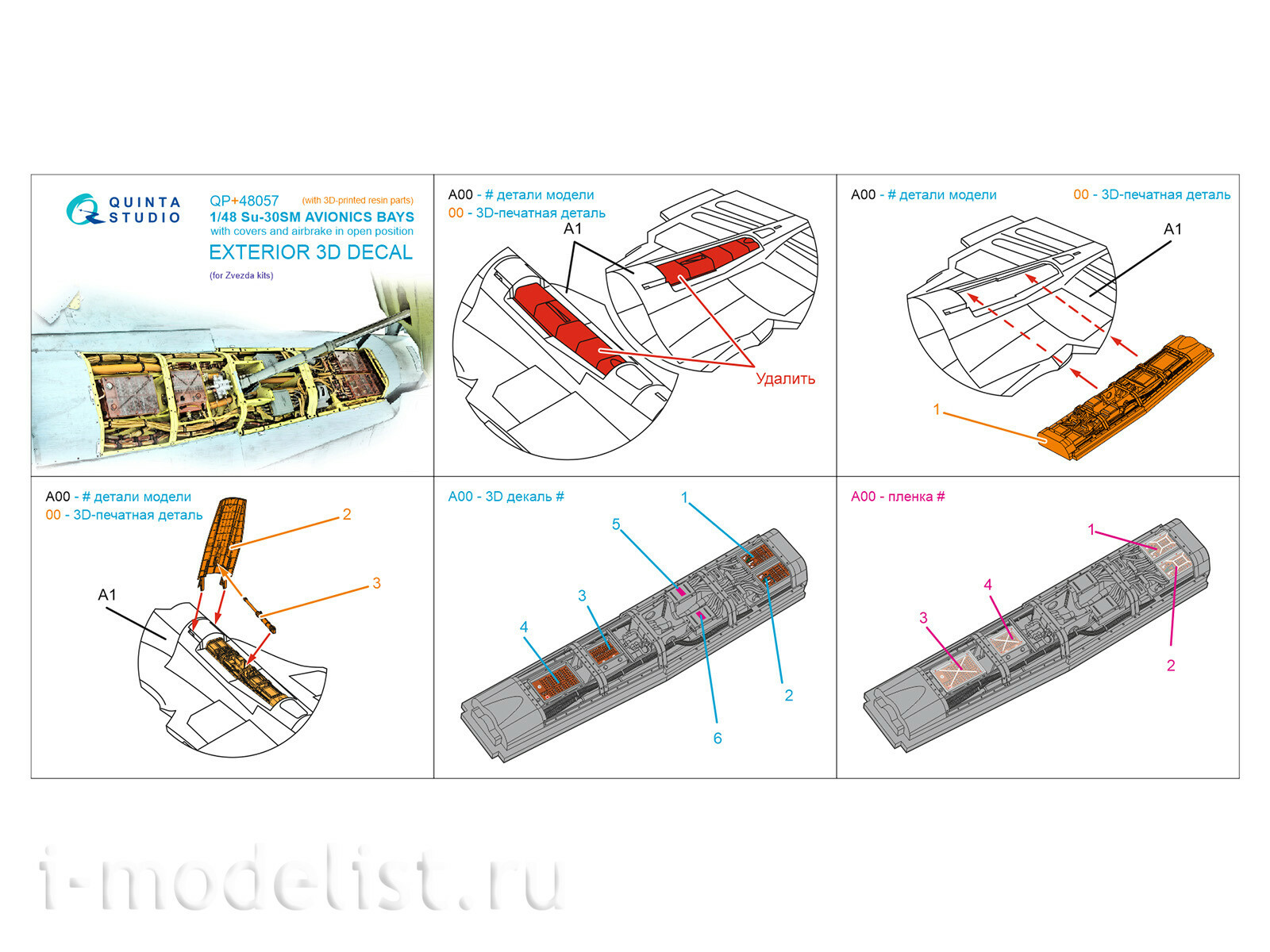 QUINTA STUDIO

QP+48057 (with 3D-printed resin parts)
1/48 Su-30SM AVIONICS BAYS
with covers and airbrake in open position
EXTERIOR 3D DECAL
(for Zvezda kits)

A00 - # детали модели
00 - 3D-печатная деталь
A1
Удалить

A00 - # детали модели
00 - 3D-печатная деталь
A1
1

A00 - # детали модели
00 - 3D-печатная деталь
2
3
A1

A00 - 3D декаль #
1
5
3
4
2
6

A00 - пленка #
1
4
3
2

i-modelist.ru