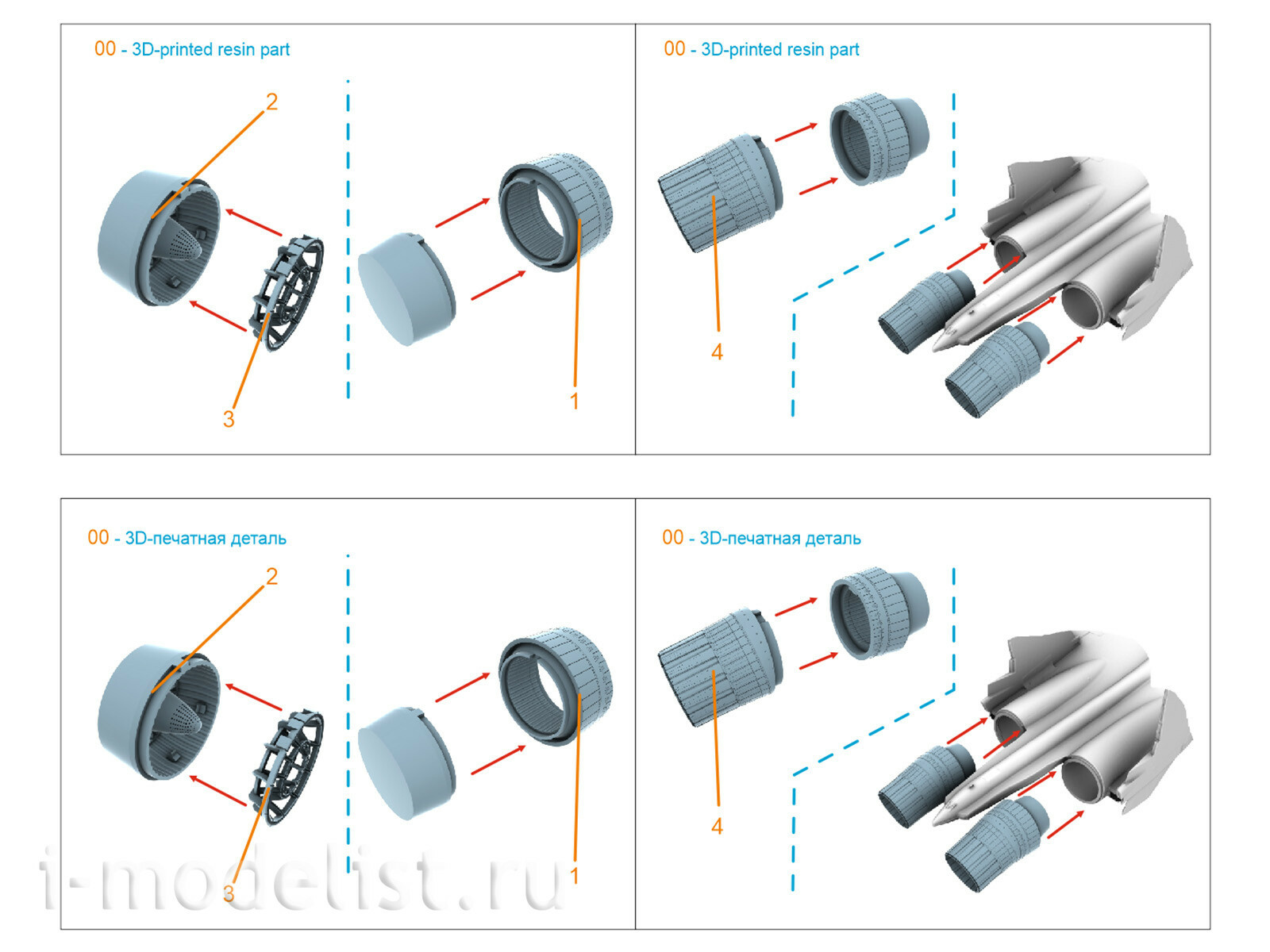 00 - 3D-printed resin part

2

3

1

00 - 3D-printed resin part

4

00 - 3D-печатная деталь

2

3

1

00 - 3D-печатная деталь

4

i-modelist.ru