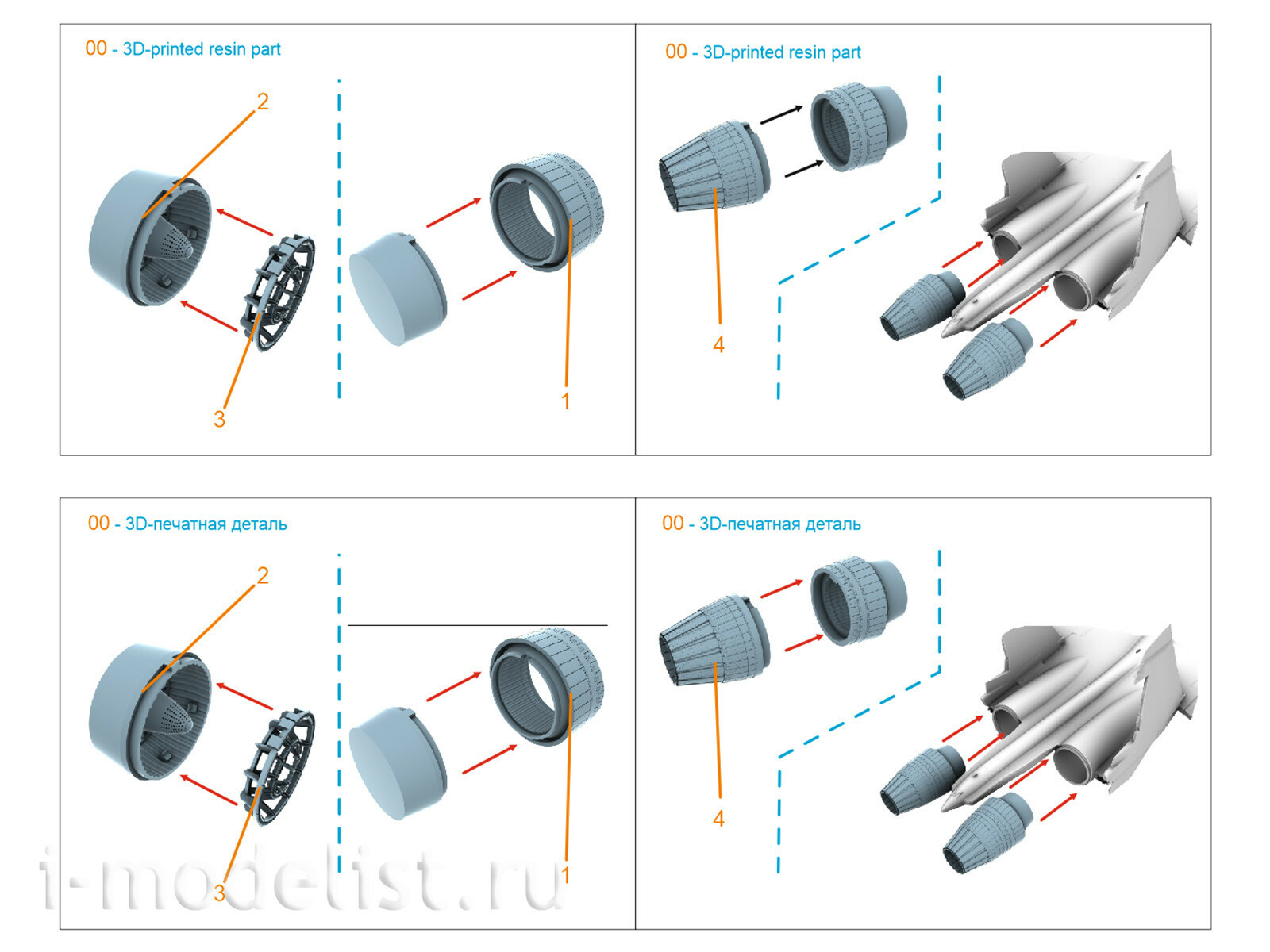 00 - 3D-printed resin part

2

3

1

00 - 3D-printed resin part

4

00 - 3D-печатная деталь

2

3

1

00 - 3D-печатная деталь

4

i-modelist.ru