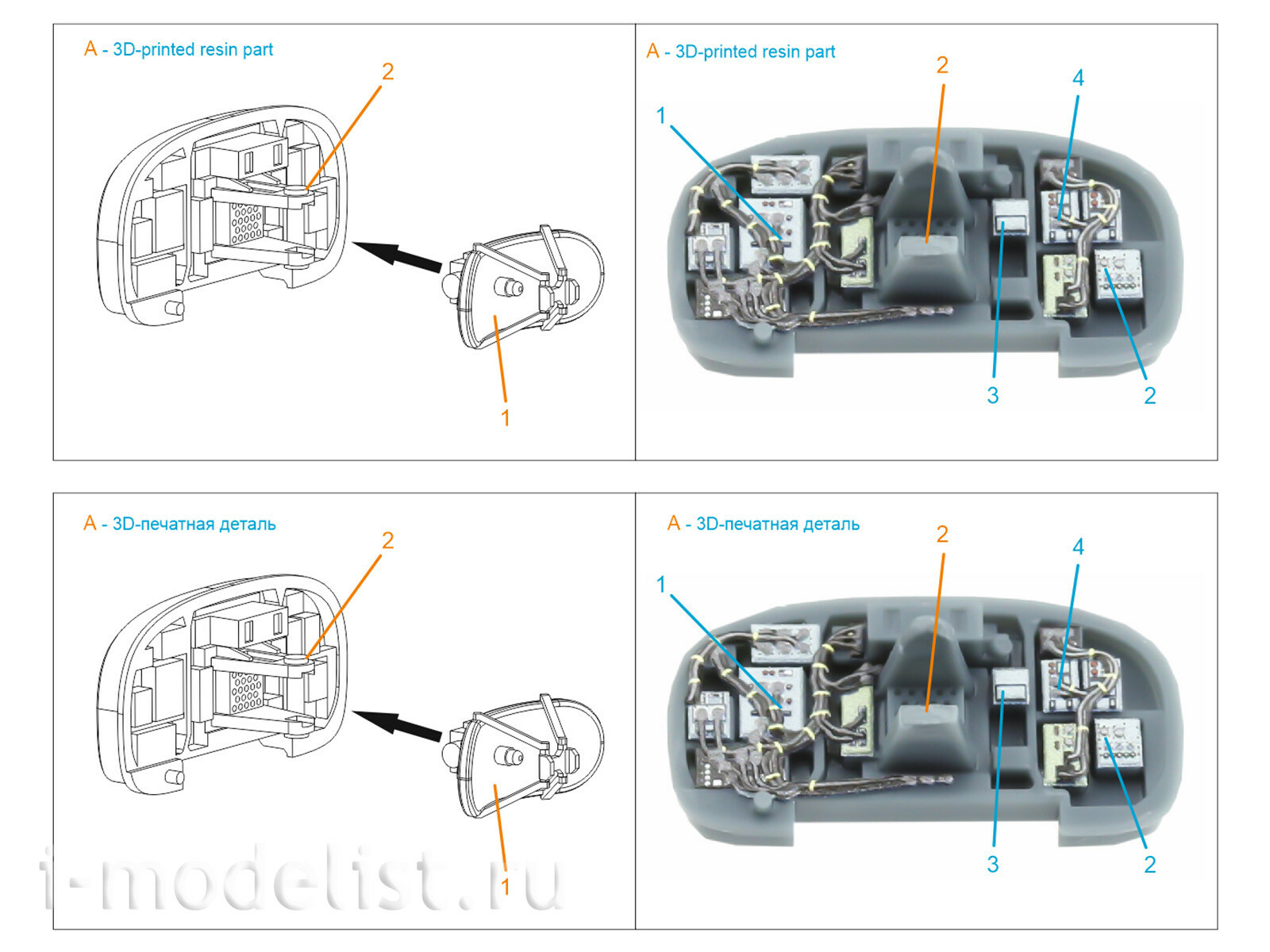 A - 3D-printed resin part

2

1

A - 3D-printed resin part

2

4

1

3

2

A - 3D-печатная деталь

2

1

A - 3D-печатная деталь

2

4

1

3

2

i-modelist.ru