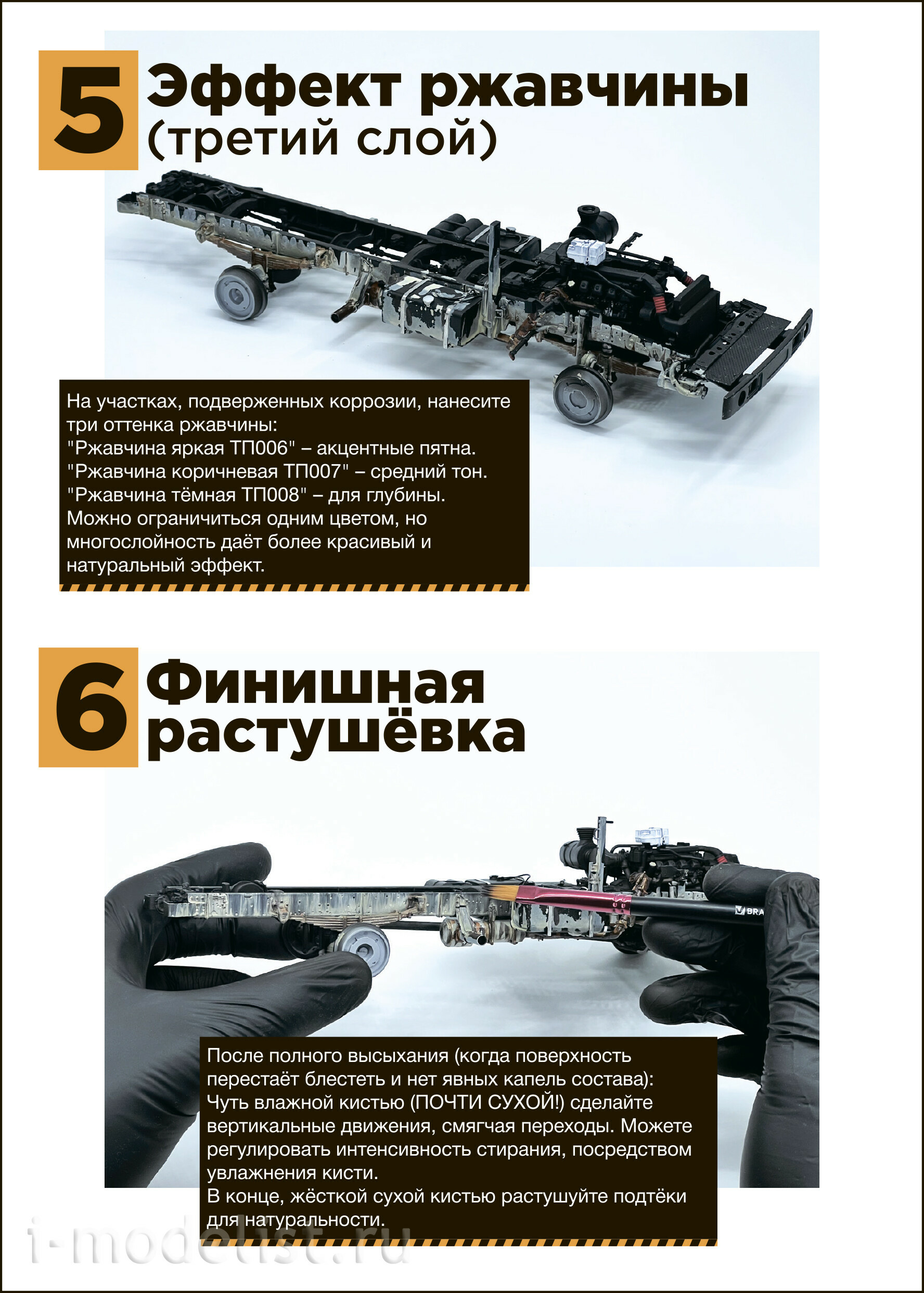 5 Эффект ржавчины (третий слой)

На участках, подверженных коррозии, нанесите три оттенка ржавчины:
"Ржавчина яркая ТП006" – акцентные пятна.
"Ржавчина коричневая ТП007" – средний тон.
"Ржавчина тёмная ТП008" – для глубины.
Можно ограничиться одним цветом, но многослойность даёт более красивый и натуральный эффект.

6 Финишная растушёвка

BRA

После полного высыхания (когда поверхность перестаёт блестеть и нет явных капель состава):
Чуть влажной кистью (ПОЧТИ СУХОЙ!) сделайте вертикальные движения, смягчая переходы. Можете регулировать интенсивность стирания, посредством увлажнения кисти.
В конце, жёсткой сухой кистью растушуйте подтёки для натуральности.

i-modelist.ru