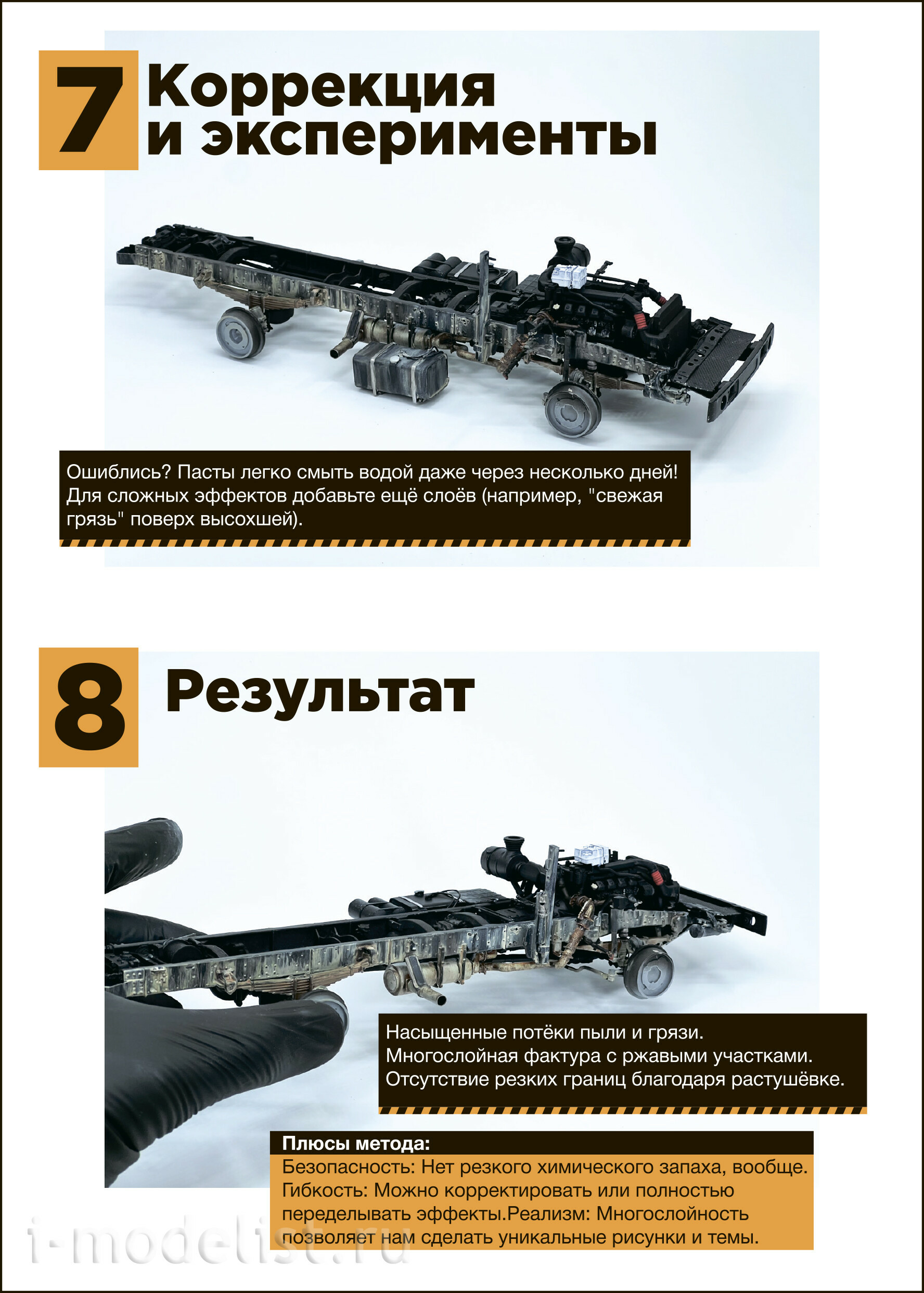 7 Коррекция и эксперименты

Ошиблись? Пасты легко смыть водой даже через несколько дней! Для сложных эффектов добавьте ещё слоёв (например, "свежая грязь" поверх высохшей).

8 Результат

Насыщенные потёки пыли и грязи.
Многослойная фактура с ржавыми участками.
Отсутствие резких границ благодаря растушёвке.

Плюсы метода:
Безопасность: Нет резкого химического запаха, вообще.
Гибкость: Можно корректировать или полностью переделывать эффекты.Реализм: Многослойность позволяет нам сделать уникальные рисунки и темы.

i-modelist.ru