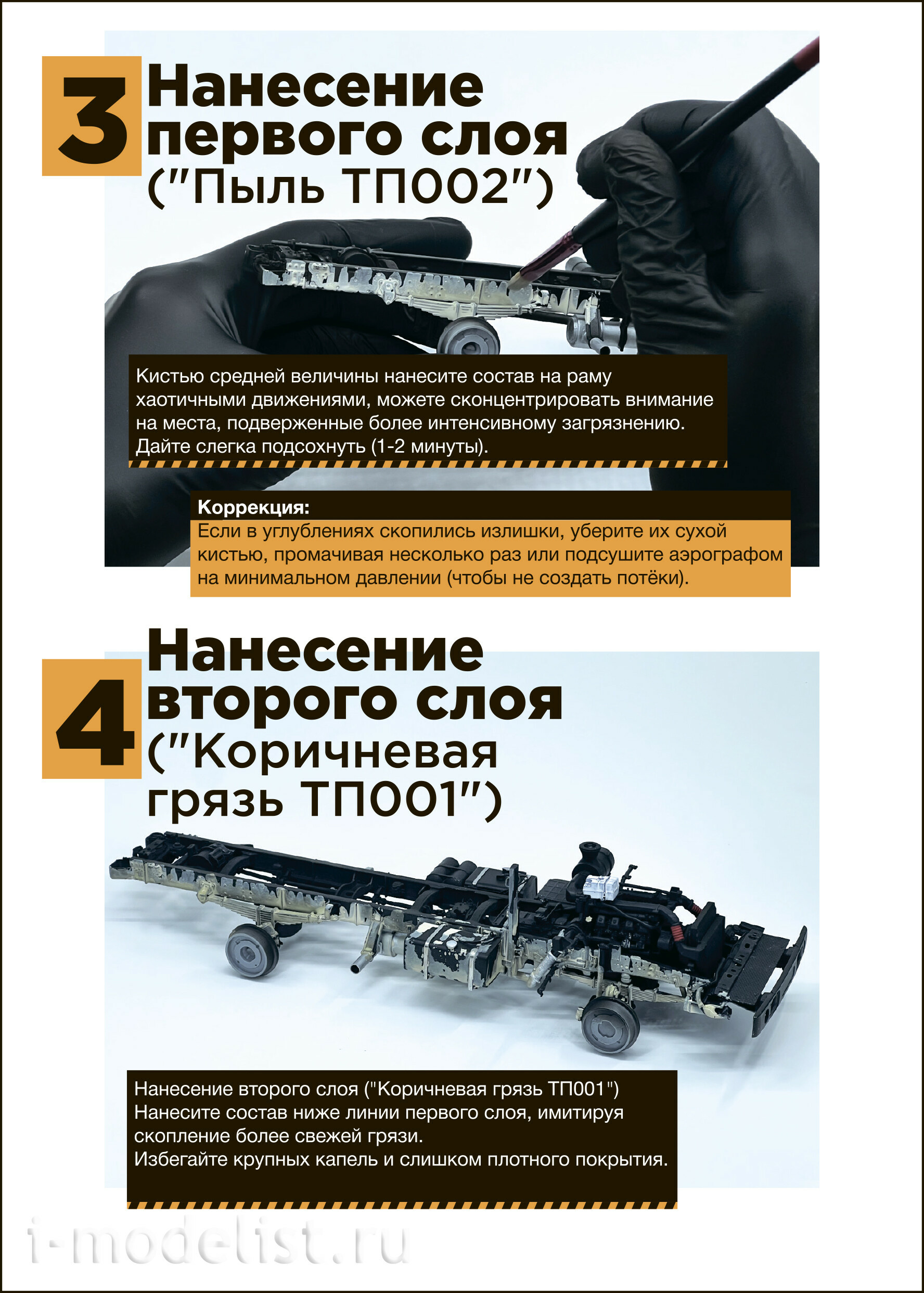 3 Нанесение первого слоя ("Пыль ТП002")

Кистью средней величины нанесите состав на раму хаотичными движениями, можете сконцентрировать внимание на места, подверженные более интенсивному загрязнению. Дайте слегка подсохнуть (1-2 минуты).

Коррекция:
Если в углублениях скопились излишки, уберите их сухой кистью, промачивая несколько раз или подсушите аэрографом на минимальном давлении (чтобы не создать потёки).

4 Нанесение второго слоя ("Коричневая грязь ТП001")

Нанесение второго слоя ("Коричневая грязь ТП001")
Нанесите состав ниже линии первого слоя, имитируя скопление более свежей грязи.
Избегайте крупных капель и слишком плотного покрытия.

i-modelist.ru