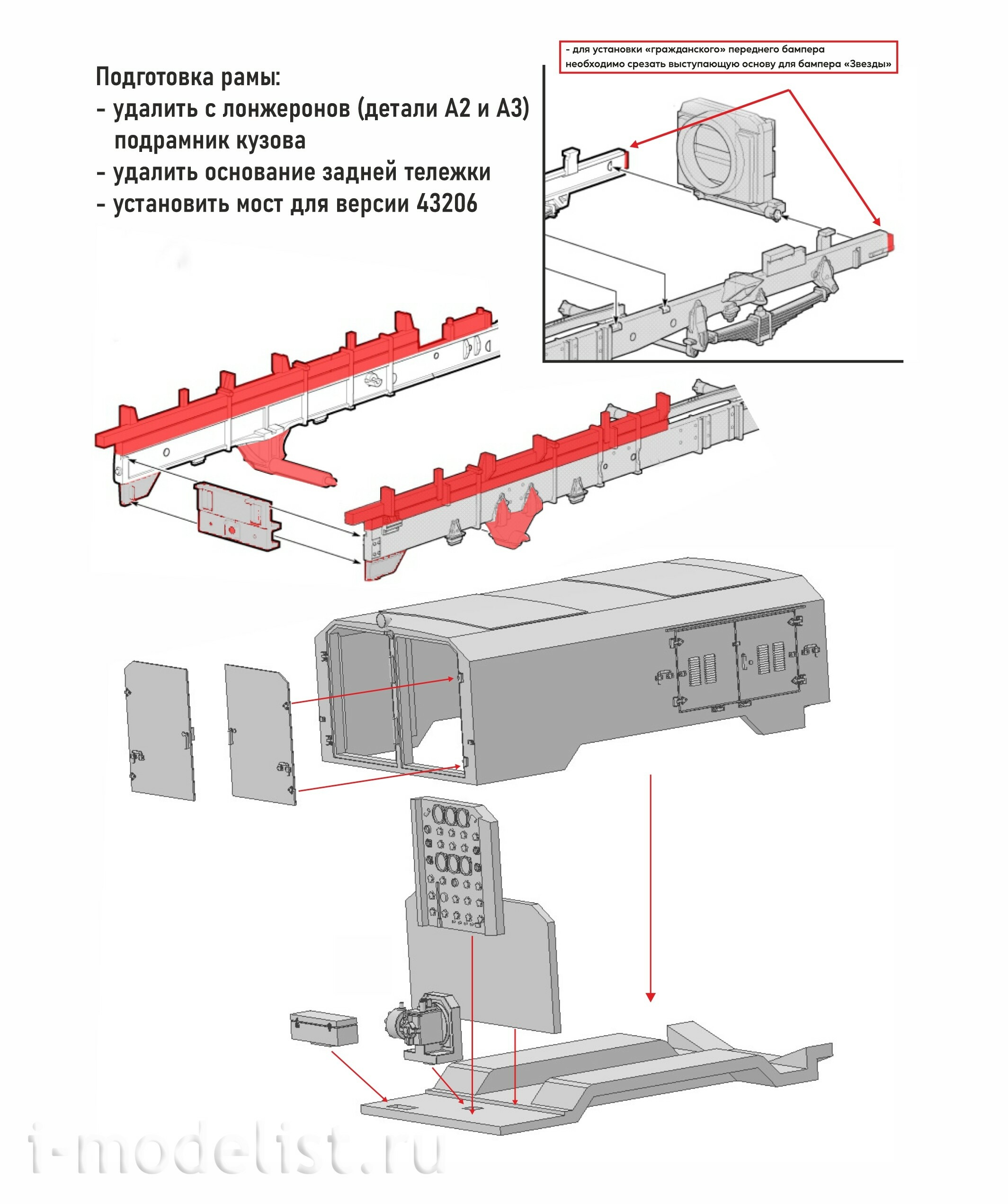 Подготовка рамы:
- удалить с лонжеронов (детали А2 и А3) подрамник кузова
- удалить основание задней тележки
- установить мост для версии 43206

- для установки «гражданского» переднего бампера необходимо срезать выступающую основу для бампера «Звезды»

i-modelist.ru