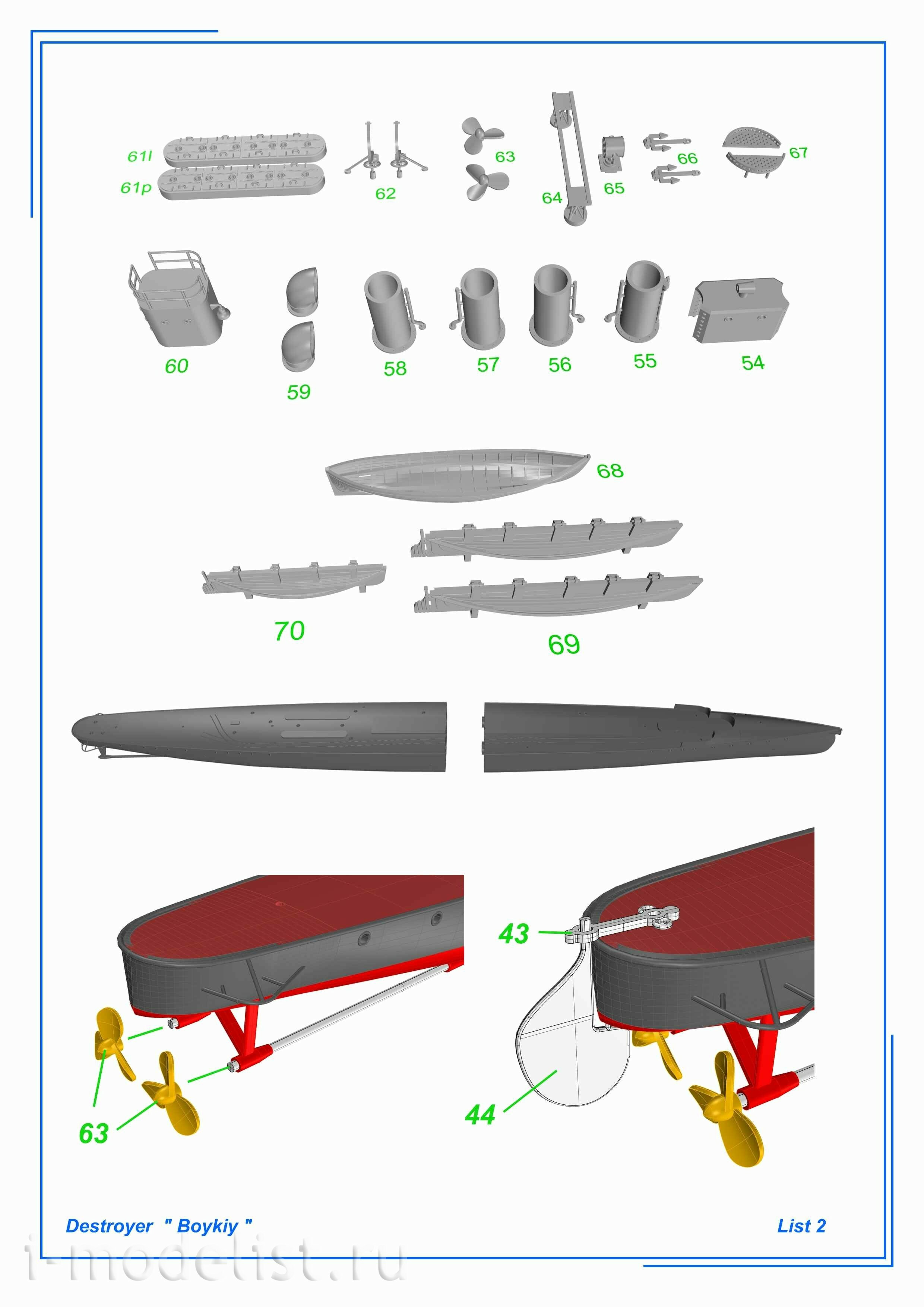 61l
61p
62
63
64
65
66
67

60
59
58
57
56
55
54

68

70
69

43
44
63

Destroyer " Boykiy "
List 2

i-modelist.ru