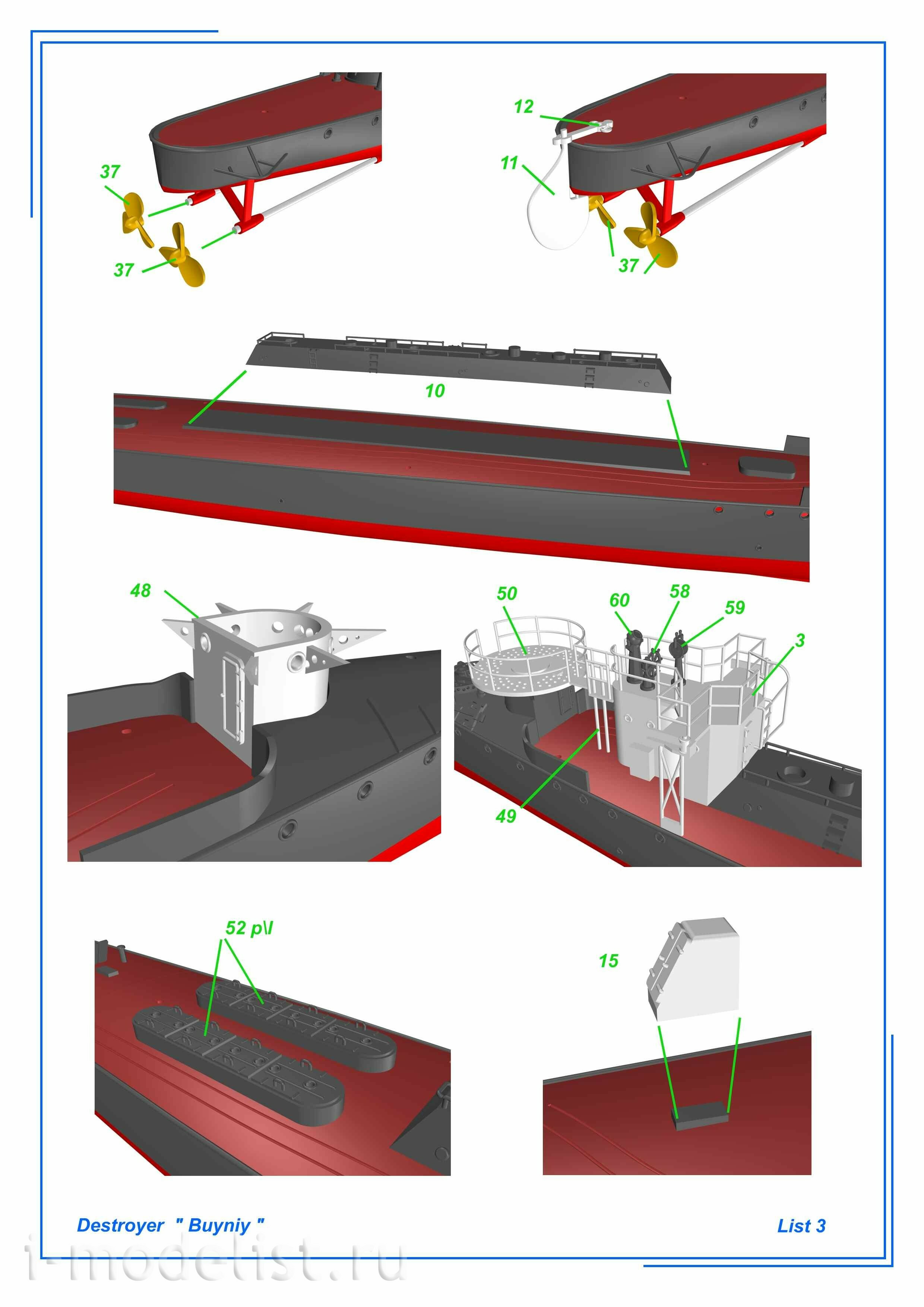 37

37

12

11

37

10

48

50

60

58

59

3

49

52 p\l

15

Destroyer " Buyniy "

List 3

i-modelist.ru